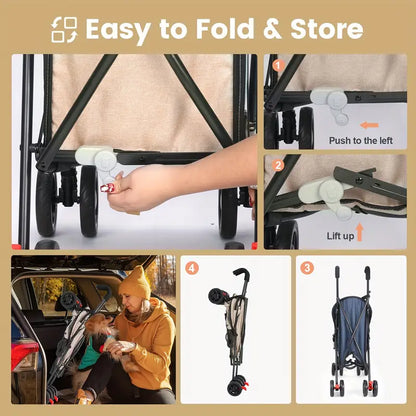 Easy to Fold & Store

1
Push to the left

2
Lift up

4

3