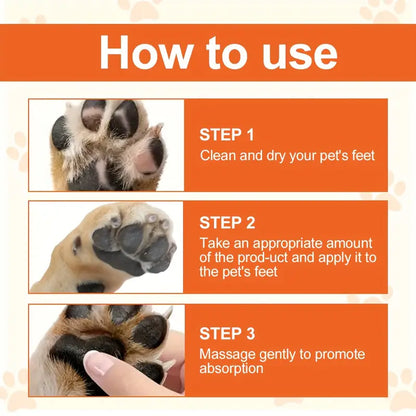 How to use

STEP 1
Clean and dry your pet's feet

STEP 2
Take an appropriate amount of the prod-uct and apply it to the pet's feet

STEP 3
Massage gently to promote absorption